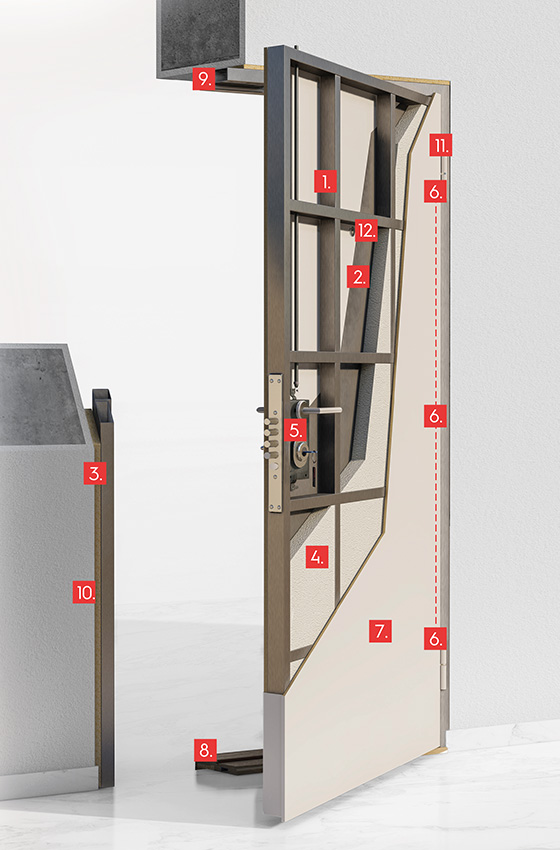 9.

11.

1.

6.

12.

2.

5.

6.

3.

4.

10.

7.

6.

8.